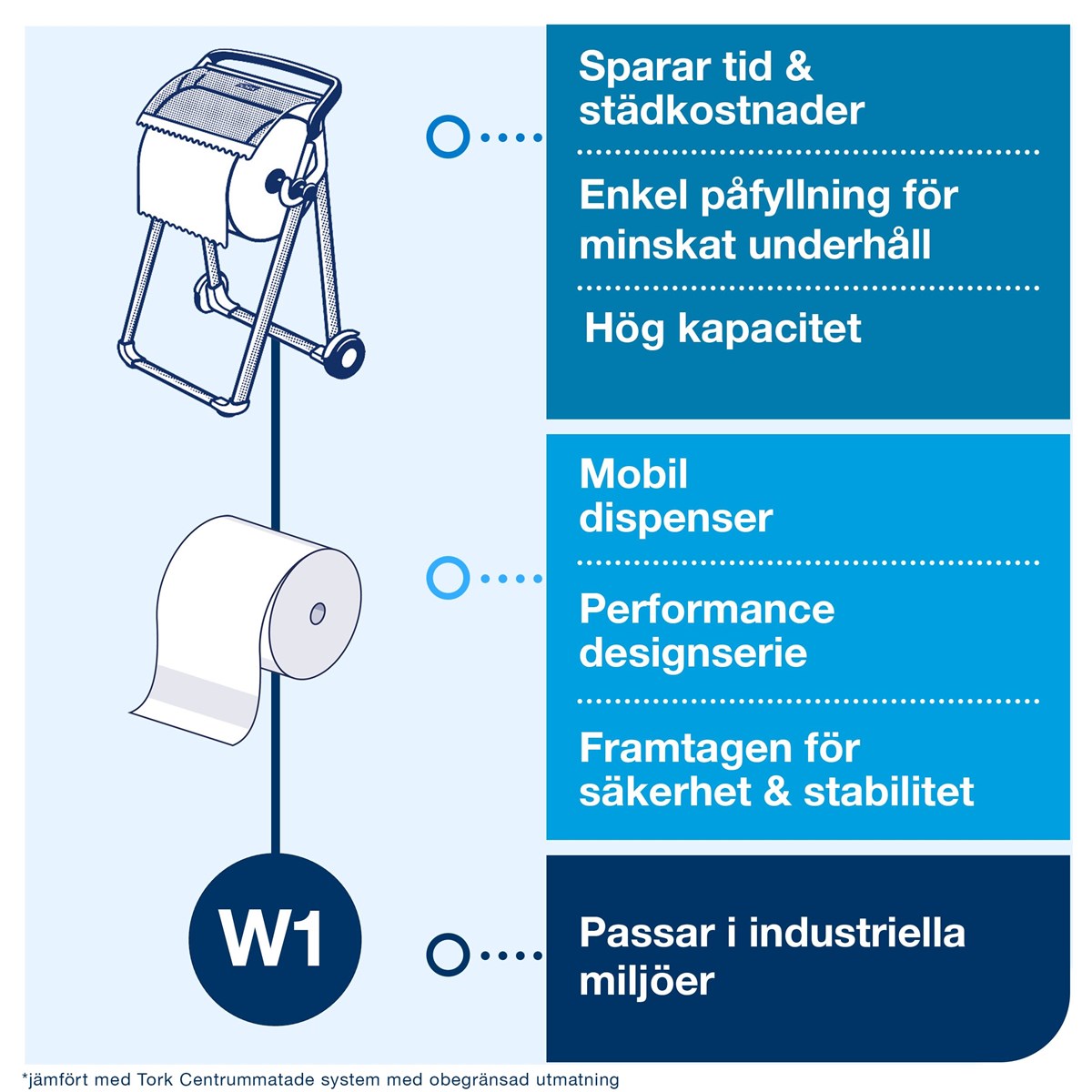 Sparar tid & städkostnader

Enkel påfyllning för minskat underhåll

Hög kapacitet

Mobil dispenser

Performance designserie

Framtagen för säkerhet & stabilitet

W1

Passar i industriella miljöer

*jämfört med Tork Centrummatade system med obegränsad utmatning