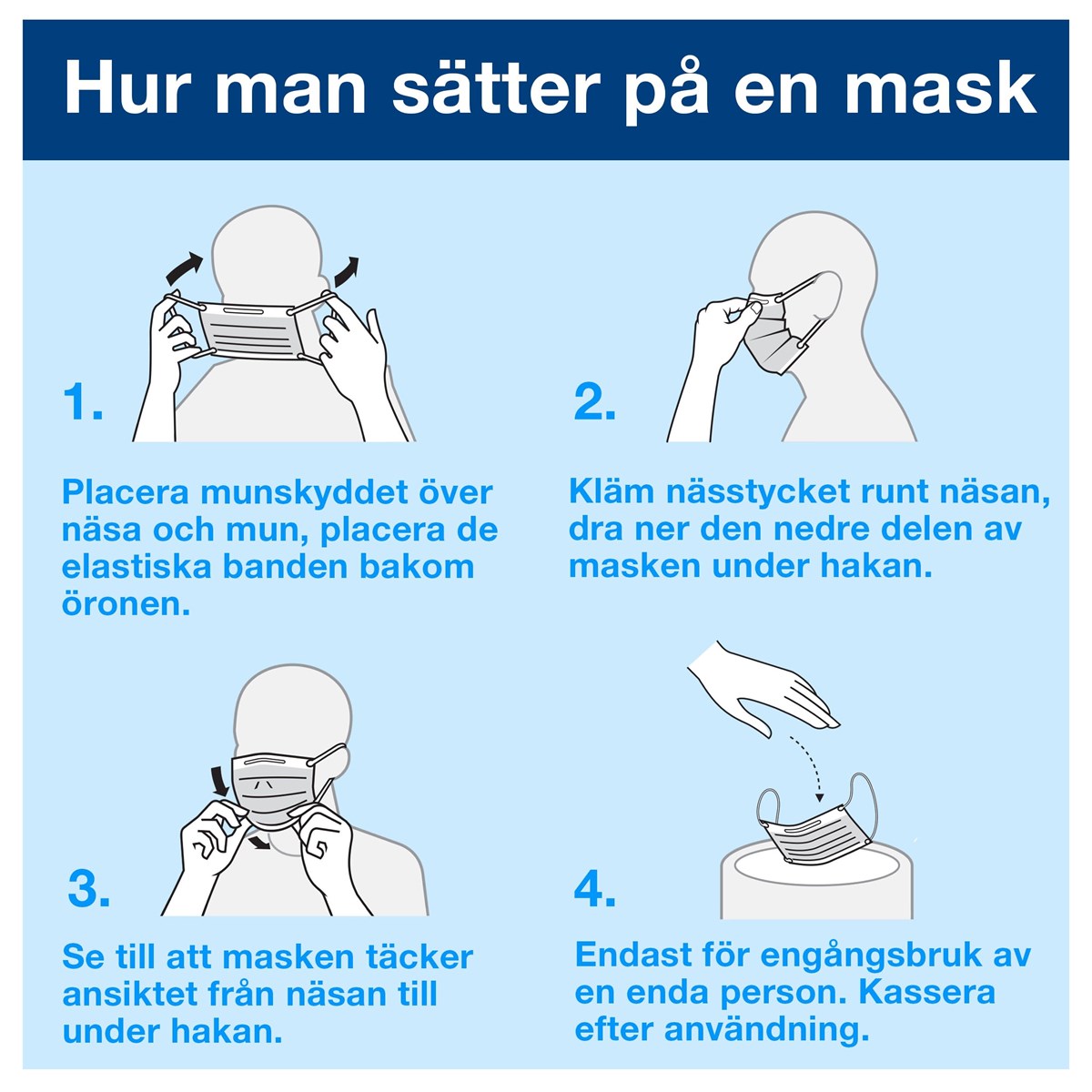 Hur man sätter på en mask

1.

Placera munskyddet över näsa och mun, placera de elastiska banden bakom öronen.

2.

Kläm nässtycket runt näsan, dra ner den nedre delen av masken under hakan.

3.

Se till att masken täcker ansiktet från näsan till under hakan.

4.

Endast för engångsbruk av en enda person. Kassera efter användning.